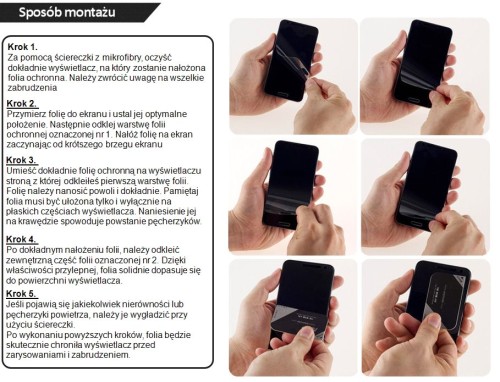 Sposób montażu

Krok 1.
Za pomocą ściereczki z mikrofibry, oczyść dokładnie wyświetlacz, na który zostanie nałożona folia ochronna. Należy zwrócić uwagę na wszelkie zabrudzenia

Krok 2.
Przymierz folię do ekranu i ustal jej optymalne położenie. Następnie odklej warstwę folii ochronnej oznaczonej nr 1. Nałóż folię na ekran zaczynając od krótszego brzegu ekranu

Krok 3.
Umieść dokładnie folię ochronną na wyświetlaczu stroną z której odkleiłeś pierwszą warstwę folii. Folię należy nanosić powoli i dokładnie. Pamiętaj folia musi być ułożona tylko i wyłącznie na płaskich częściach wyświetlacza. Naniesienie jej na krawędzie spowoduje powstanie pęcherzyków.

Krok 4.
Po dokładnym nałożeniu folii, należy odkleić zewnętrzną część folii oznaczonej nr 2. Dzięki właściwości przylepnej, folia solidnie dopasuje się do powierzchni wyświetlacza.

Krok 5.
Jeśli pojawią się jakiekolwiek nierówności lub pęcherzyki powietrza, należy je wygładzić przy użyciu ściereczki.
Po wykonaniu powyższych kroków, folia będzie skutecznie chroniła wyświetlacz przed zarysowaniami i zabrudzeniem.